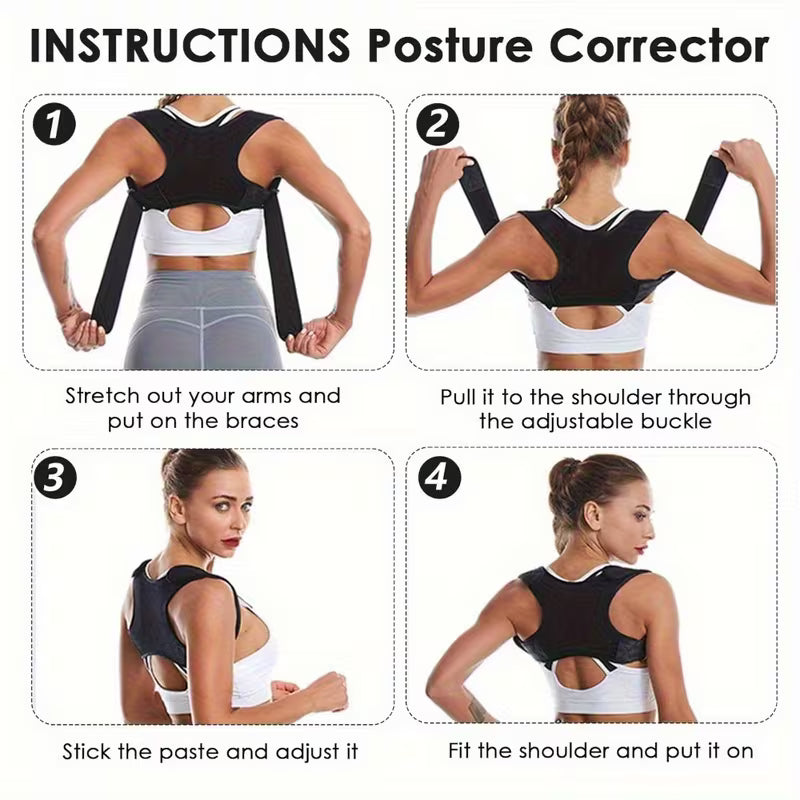 INSTRUCTIONS Posture Corrector

1

Stretch out your arms and put on the braces

2

Pull it to the shoulder through the adjustable buckle

3

Stick the paste and adjust it

4

Fit the shoulder and put it on