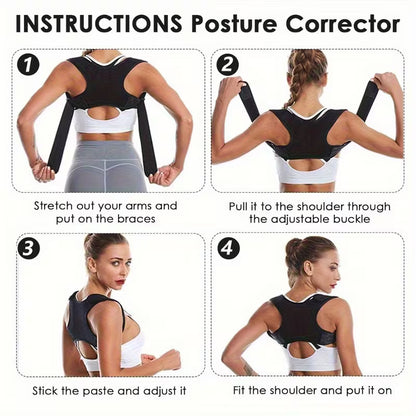 INSTRUCTIONS Posture Corrector

1

Stretch out your arms and put on the braces

2

Pull it to the shoulder through the adjustable buckle

3

Stick the paste and adjust it

4

Fit the shoulder and put it on